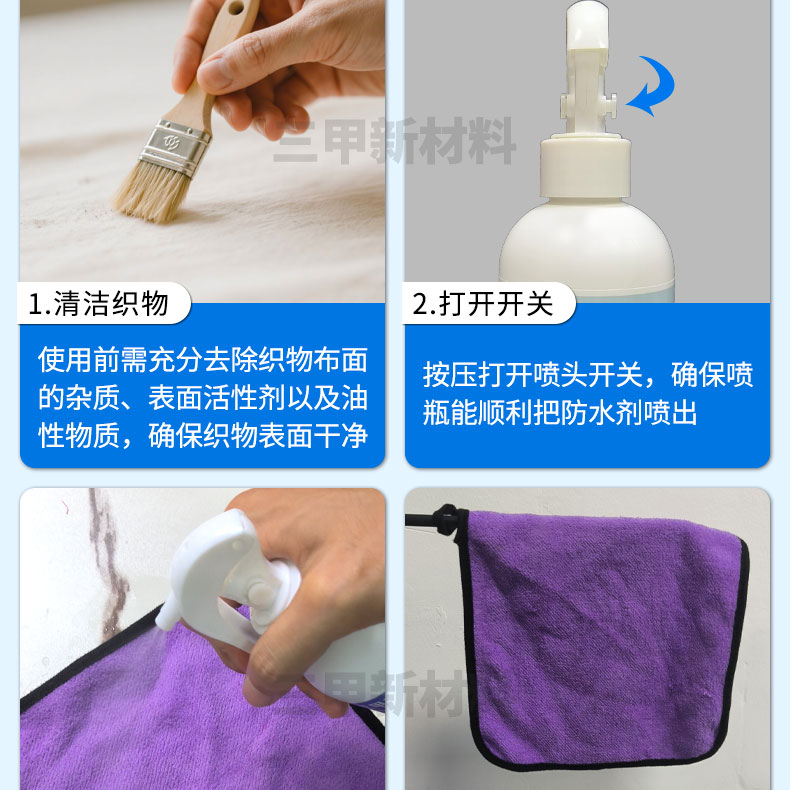 三甲新材料

1.清洁织物

使用前需充分去除织物布面的杂质、表面活性剂以及油性物质，确保织物表面干净

2.打开开关

按压打开喷头开关，确保喷瓶能顺利把防水剂喷出

三甲新材