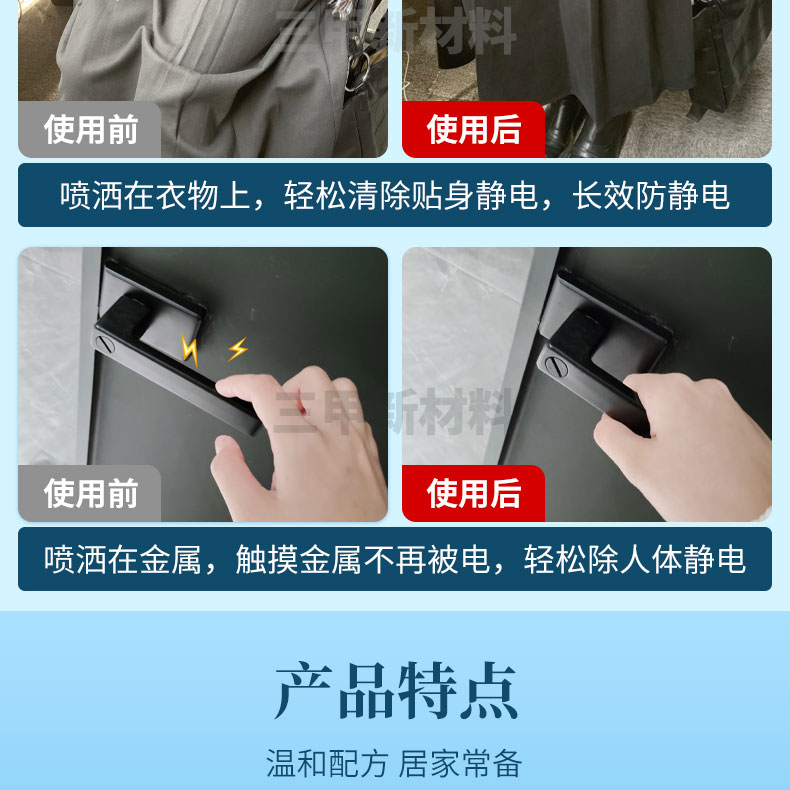 三甲新材料

使用前

使用后

喷洒在衣物上，轻松清除贴身静电，长效防静电

三甲新材料

使用前

使用后

喷洒在金属，触摸金属不再被电，轻松除人体静电

产品特点

温和配方 居家常备