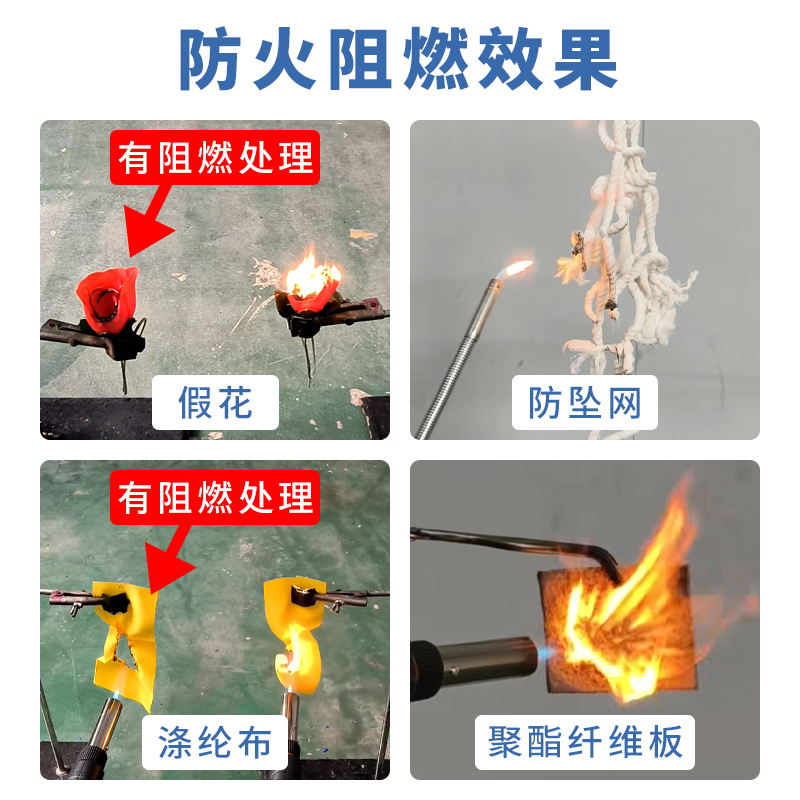 防火阻燃效果

有阻燃处理

假花

防坠网

有阻燃处理

涤纶布

聚酯纤维板